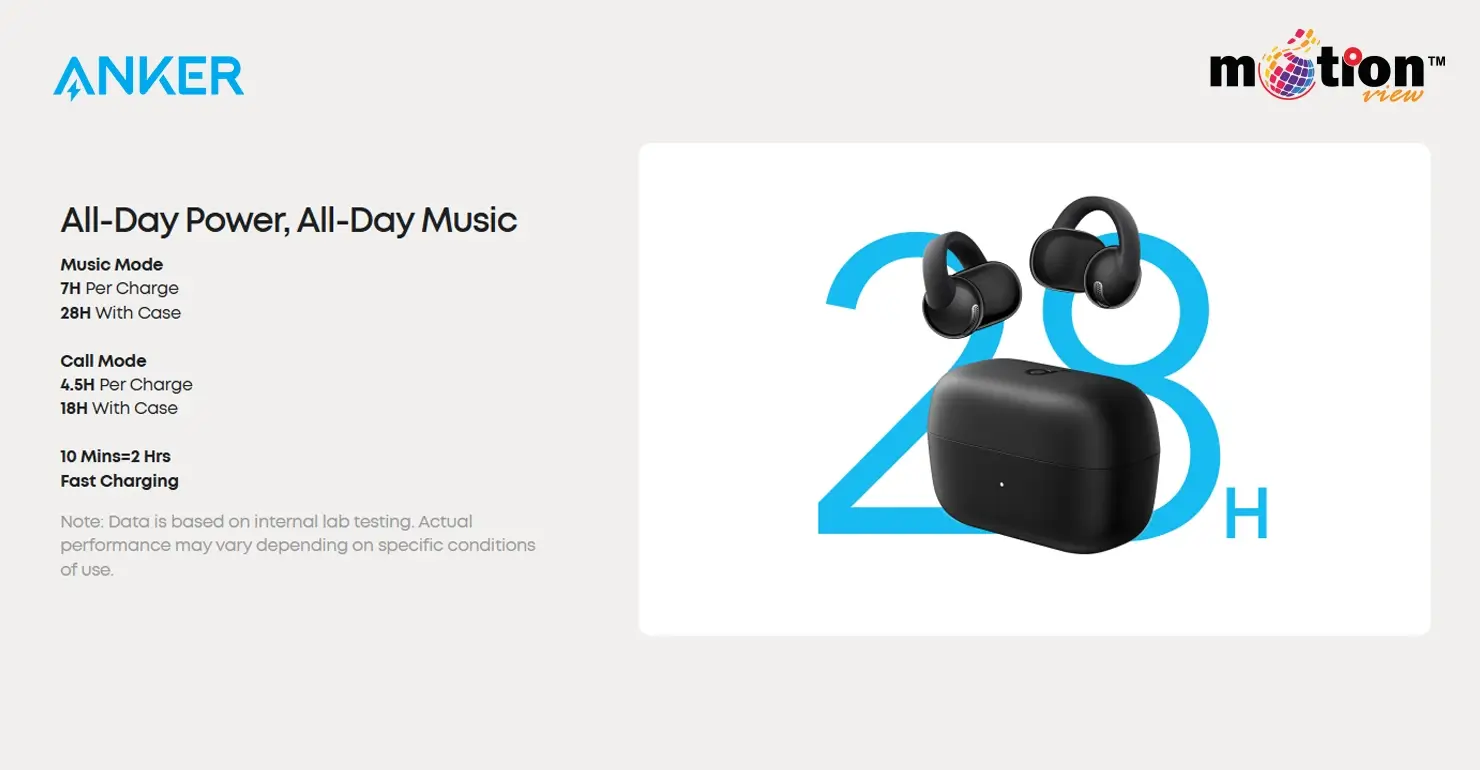 ANKER

motion™
view

All-Day Power, All-Day Music

Music Mode
7H Per Charge
28H With Case

Call Mode
4.5H Per Charge
18H With Case

10 Mins=2 Hrs
Fast Charging

Note: Data is based on internal lab testing. Actual performance may vary depending on specific conditions of use.

28H