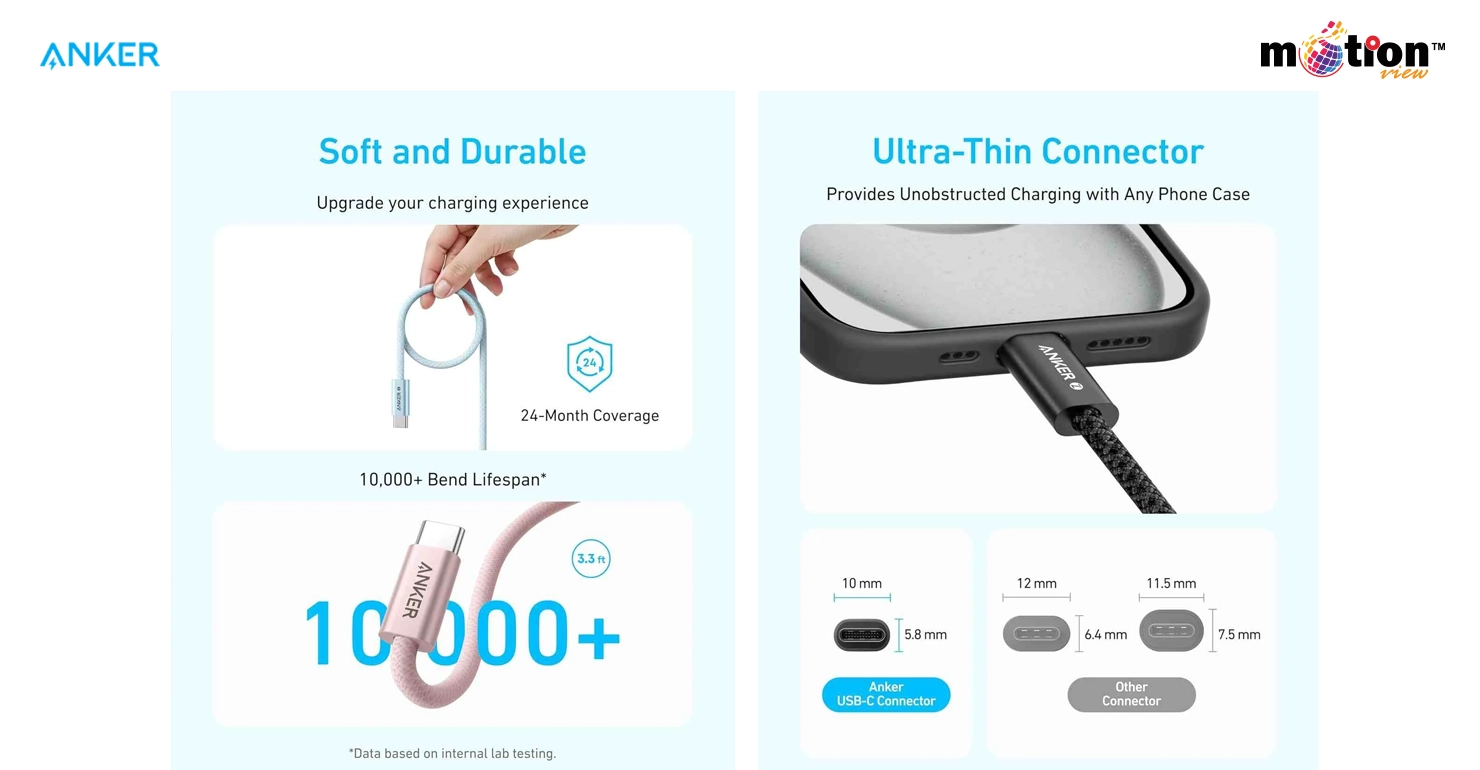 ANKER

motion view™

Soft and Durable

Upgrade your charging experience

ANKER

24

24-Month Coverage

10,000+ Bend Lifespan*

ANKER

3.3 ft

10,000+

*Data based on internal lab testing.

Ultra-Thin Connector

Provides Unobstructed Charging with Any Phone Case

ANKER

10 mm

5.8 mm

Anker USB-C Connector

12 mm

6.4 mm

11.5 mm

7.5 mm

Other Connector